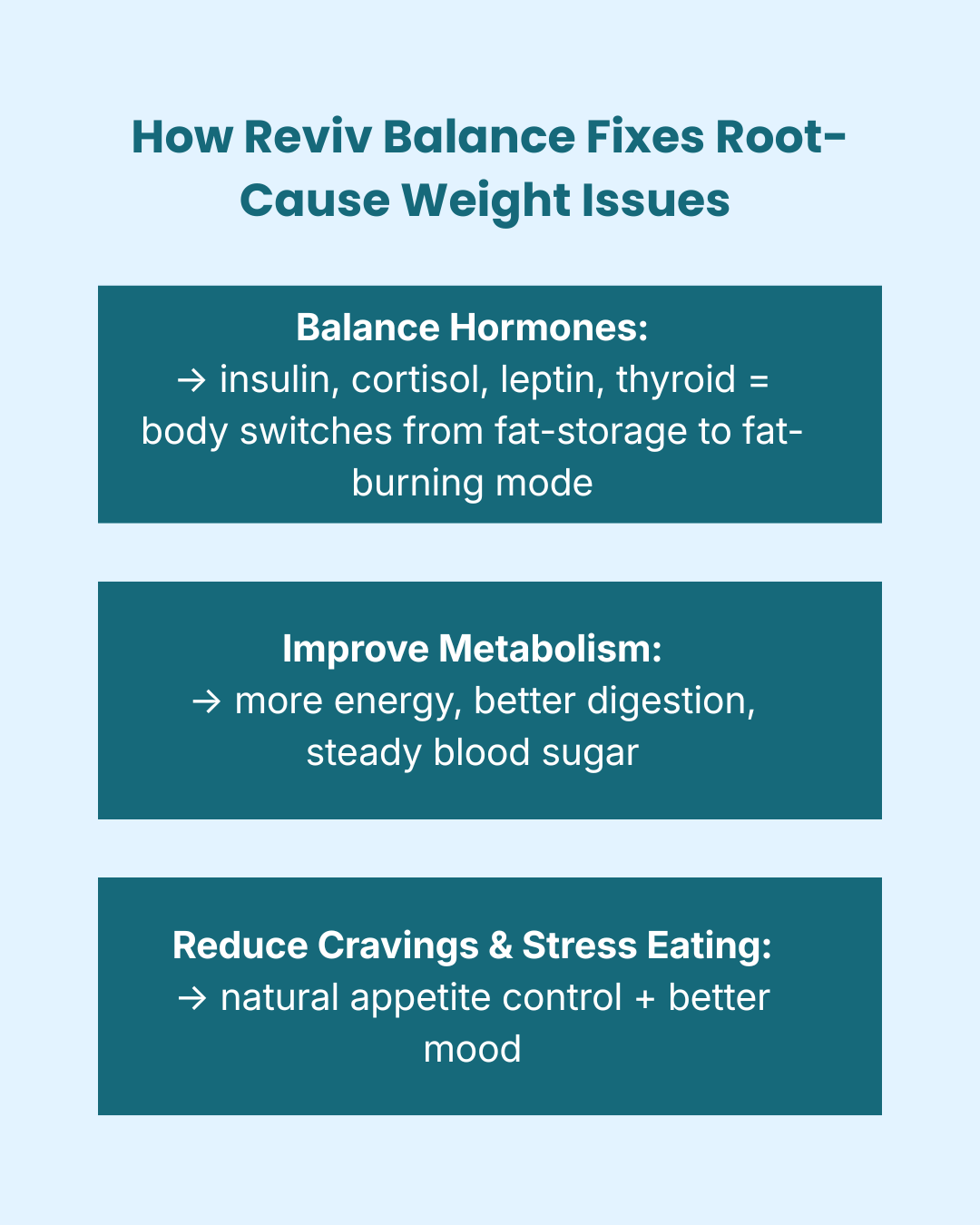 How Reviv Balance Fixes Root-Cause Weight Issues

Balance Hormones:
→ insulin, cortisol, leptin, thyroid = body switches from fat-storage to fat-burning mode

Improve Metabolism:
→ more energy, better digestion, steady blood sugar

Reduce Cravings & Stress Eating:
→ natural appetite control + better mood